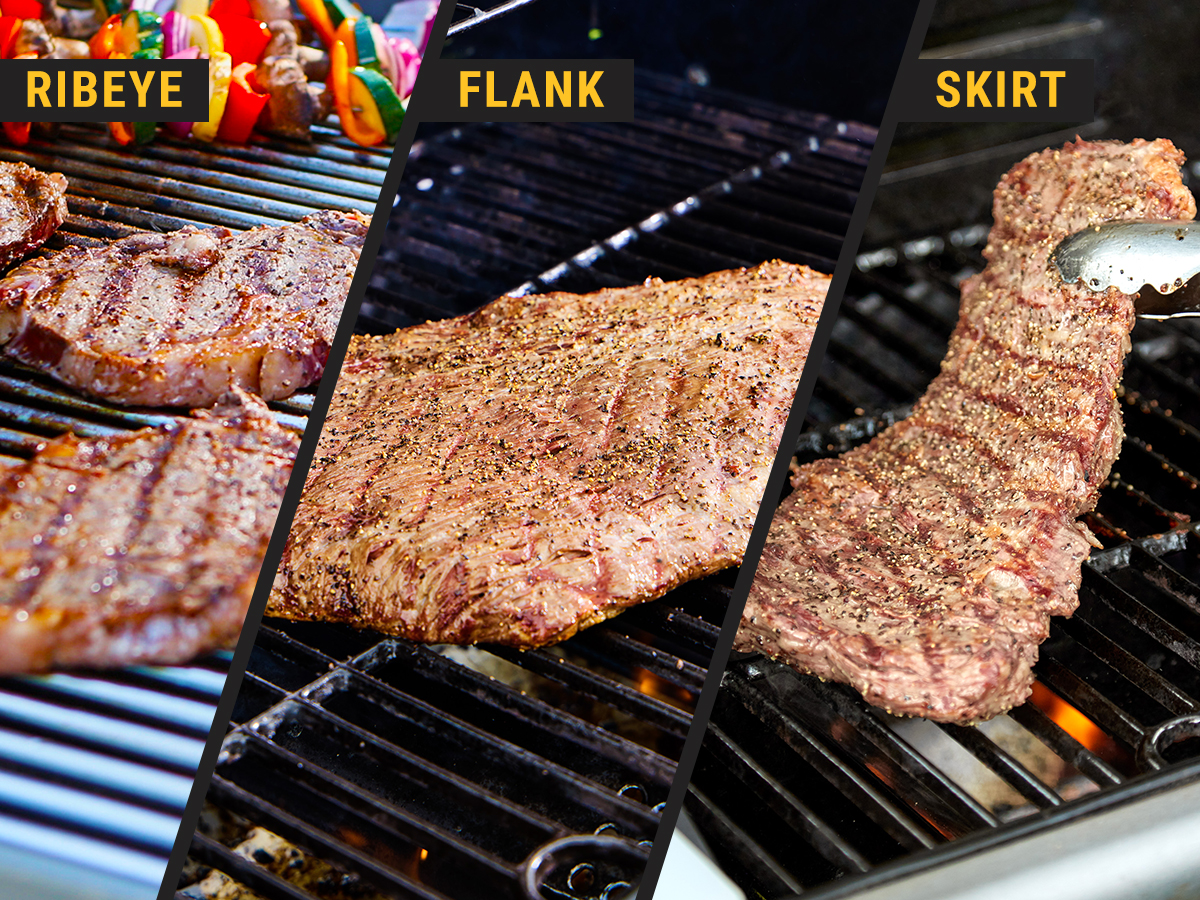 RIBEYE

FLANK

SKIRT